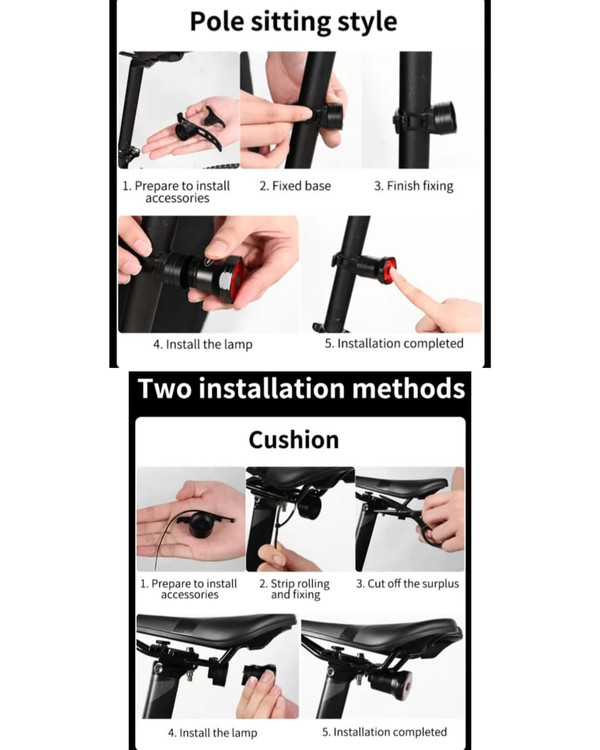 Pole sitting style

1. Prepare to install accessories

2. Fixed base

3. Finish fixing

4. Install the lamp

5. Installation completed

Two installation methods

Cushion

1. Prepare to install accessories

2. Strip rolling and fixing

3. Cut off the surplus

4. Install the lamp

5. Installation completed