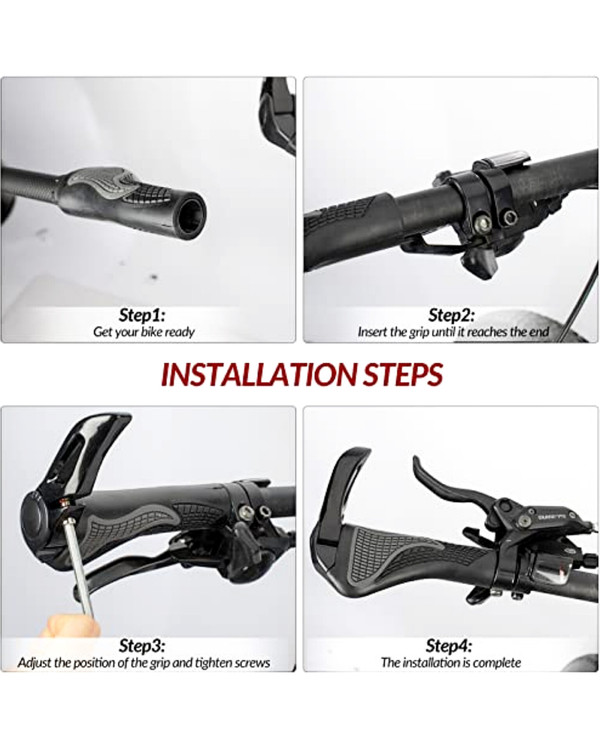 Step1:
Get your bike ready

Step2:
Insert the grip until it reaches the end

INSTALLATION STEPS

Step3:
Adjust the position of the grip and tighten screws

Step4:
The installation is complete