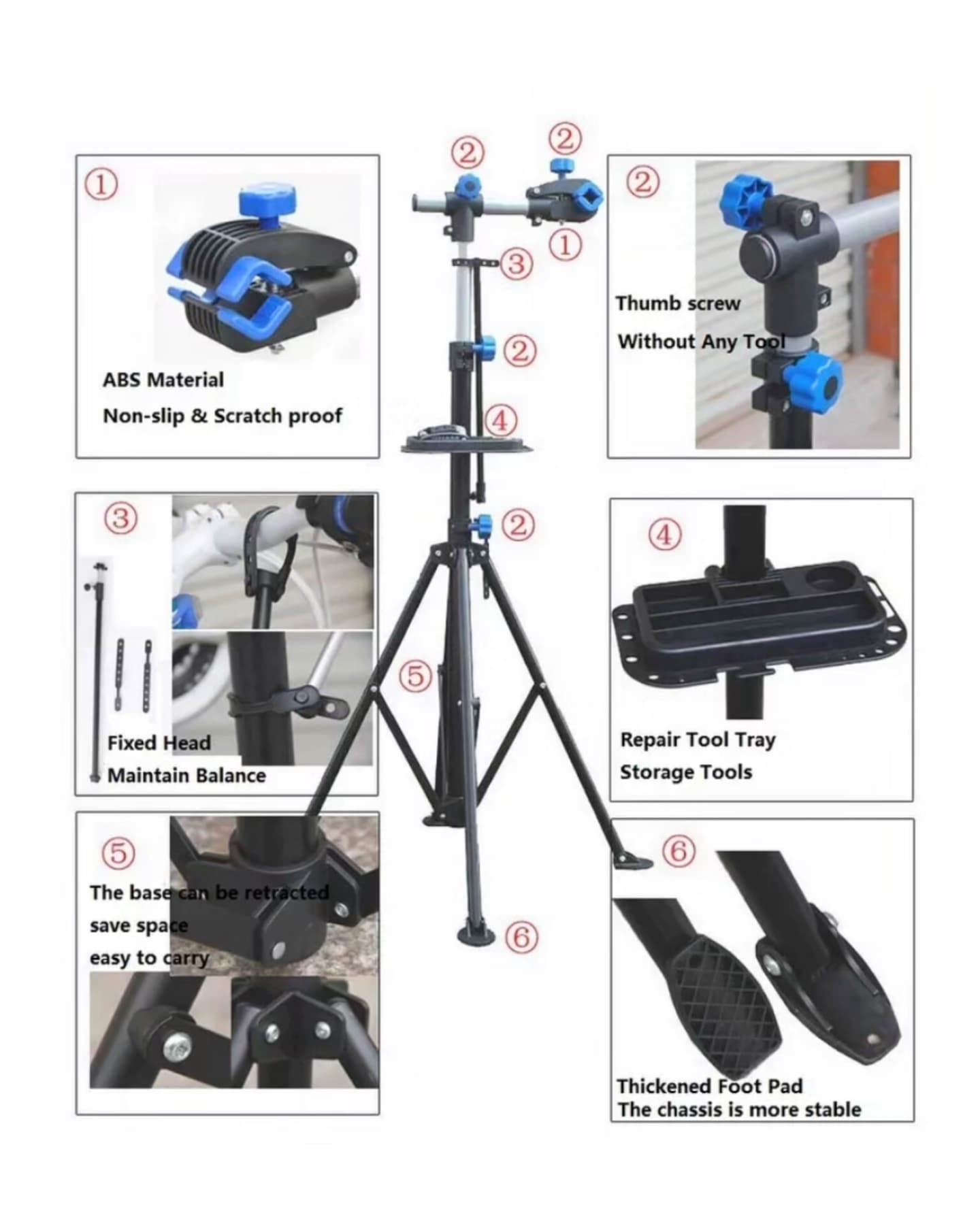 ①

ABS Material

Non-slip & Scratch proof

②

②

①

③

②

④

②

⑤

⑥

②

Thumb screw

Without Any Tool

③

Fixed Head

Maintain Balance

④

Repair Tool Tray

Storage Tools

⑤

The base can be retracted

save space

easy to carry

⑥

Thickened Foot Pad

The chassis is more stable