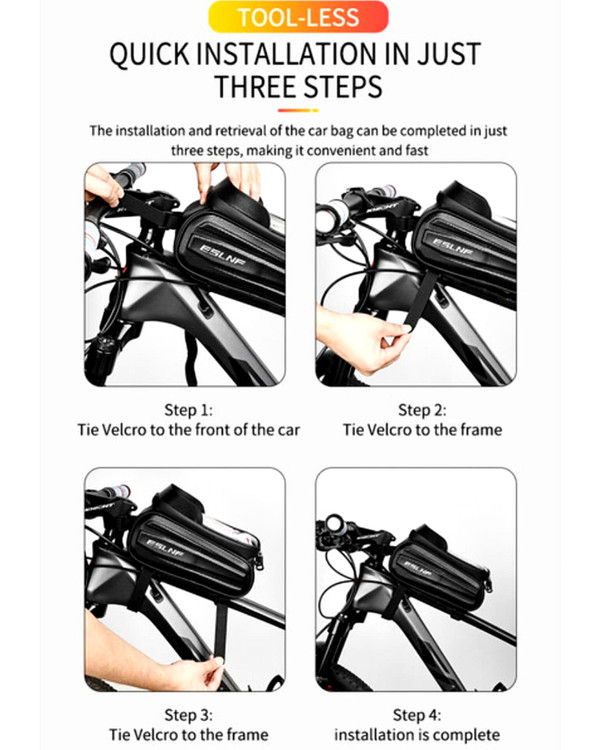 TOOL-LESS

QUICK INSTALLATION IN JUST THREE STEPS

The installation and retrieval of the car bag can be completed in just three steps, making it convenient and fast

ESLNF

ESLNF

Step 1:
Tie Velcro to the front of the car

Step 2:
Tie Velcro to the frame

ESLNF

ESLNF

Step 3:
Tie Velcro to the frame

Step 4:
installation is complete