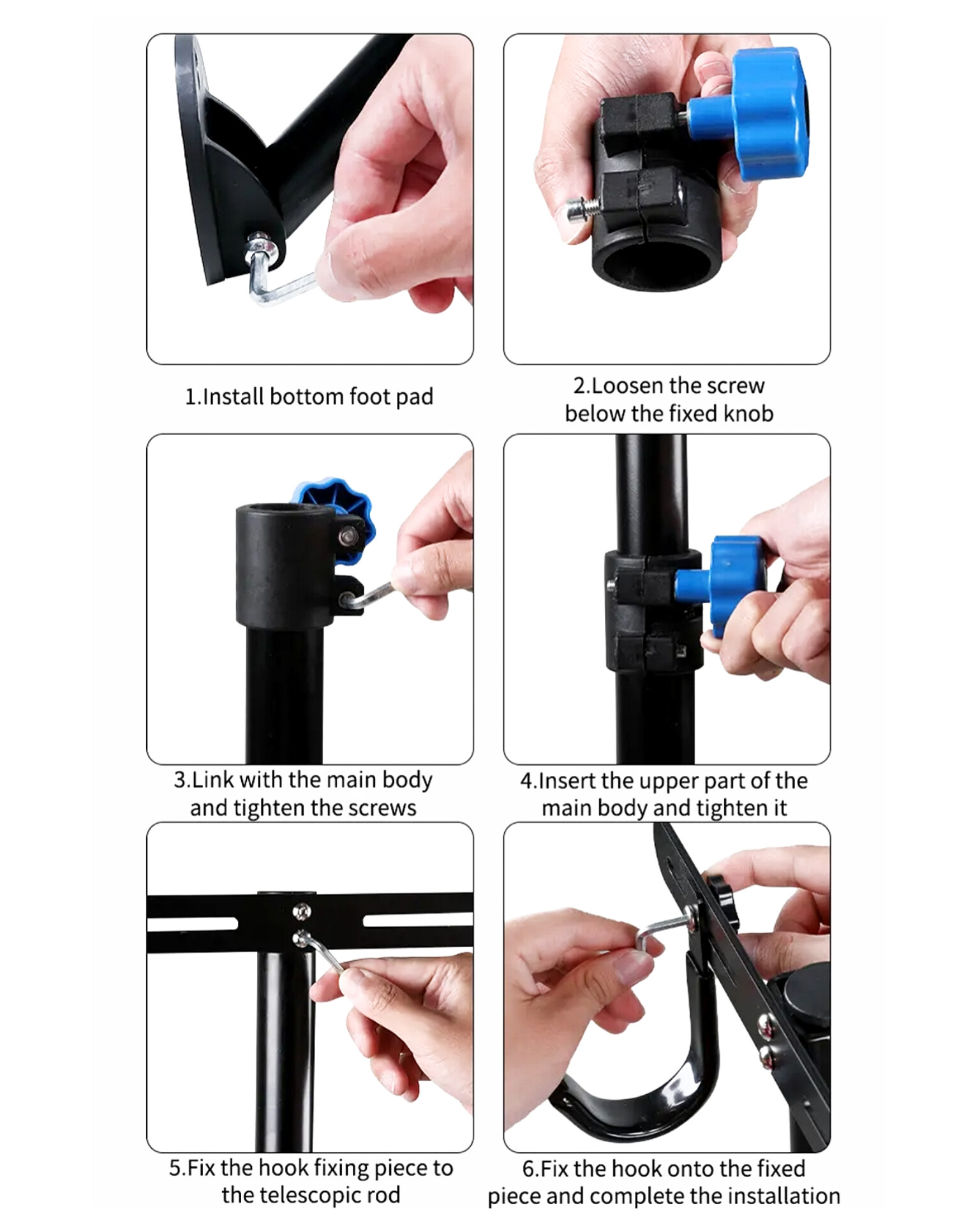 1.Install bottom foot pad

2.Loosen the screw below the fixed knob

3.Link with the main body and tighten the screws

4.Insert the upper part of the main body and tighten it

5.Fix the hook fixing piece to the telescopic rod

6.Fix the hook onto the fixed piece and complete the installation