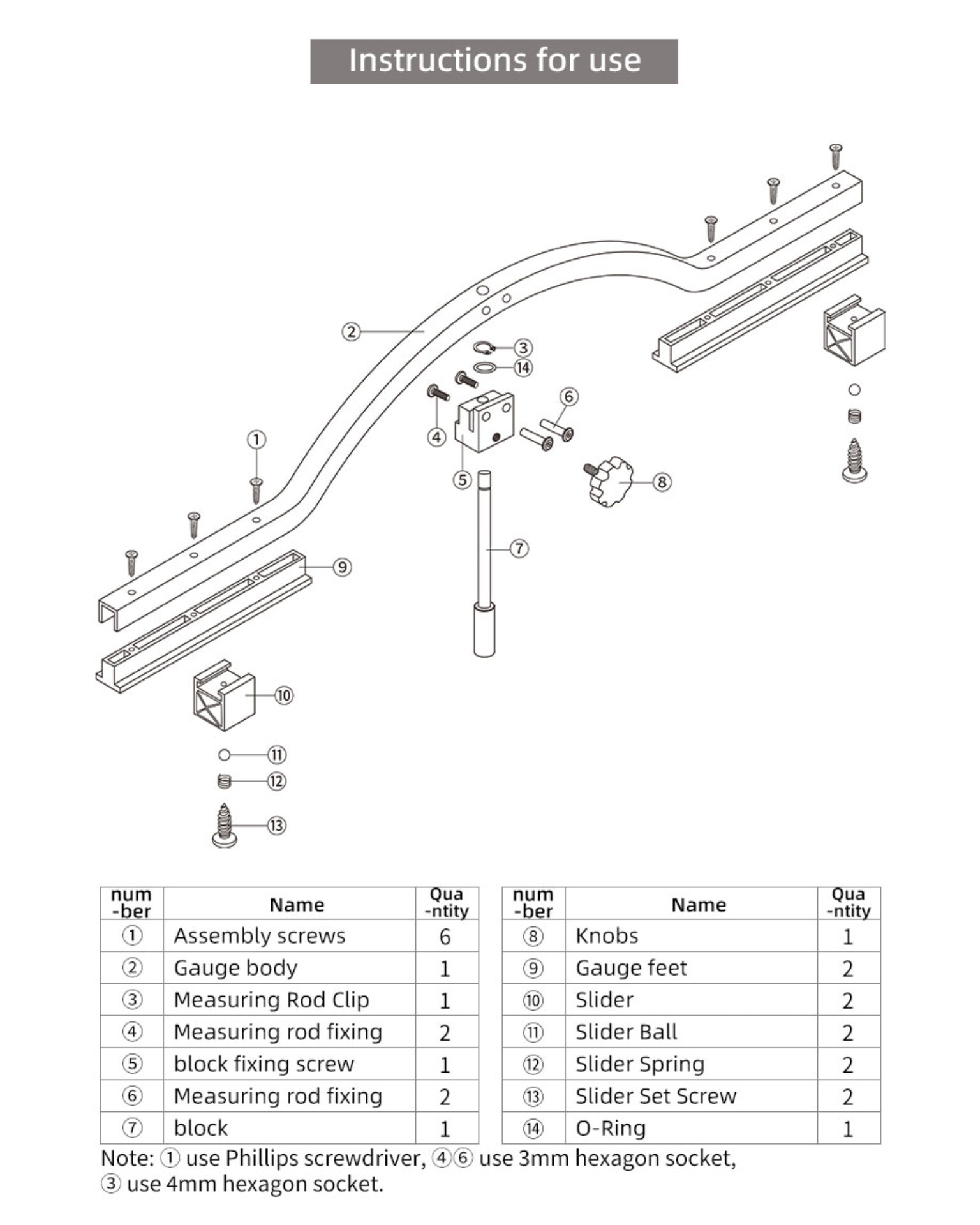 Instructions for use

②
③
⑭
⑥
④
①
⑤
⑧
⑦
⑨
⑩
⑪
⑫
⑬

| num -ber | Name | Qua -ntity |
|---|---|---|
| ① | Assembly screws | 6 |
| ② | Gauge body | 1 |
| ③ | Measuring Rod Clip | 1 |
| ④ | Measuring rod fixing | 2 |
| ⑤ | block fixing screw | 1 |
| ⑥ | Measuring rod fixing | 2 |
| ⑦ | block | 1 |

| num -ber | Name | Qua -ntity |
|---|---|---|
| ⑧ | Knobs | 1 |
| ⑨ | Gauge feet | 2 |
| ⑩ | Slider | 2 |
| ⑪ | Slider Ball | 2 |
| ⑫ | Slider Spring | 2 |
| ⑬ | Slider Set Screw | 2 |
| ⑭ | O-Ring | 1 |

Note: ① use Phillips screwdriver, ④⑥ use 3mm hexagon socket, ③ use 4mm hexagon socket.