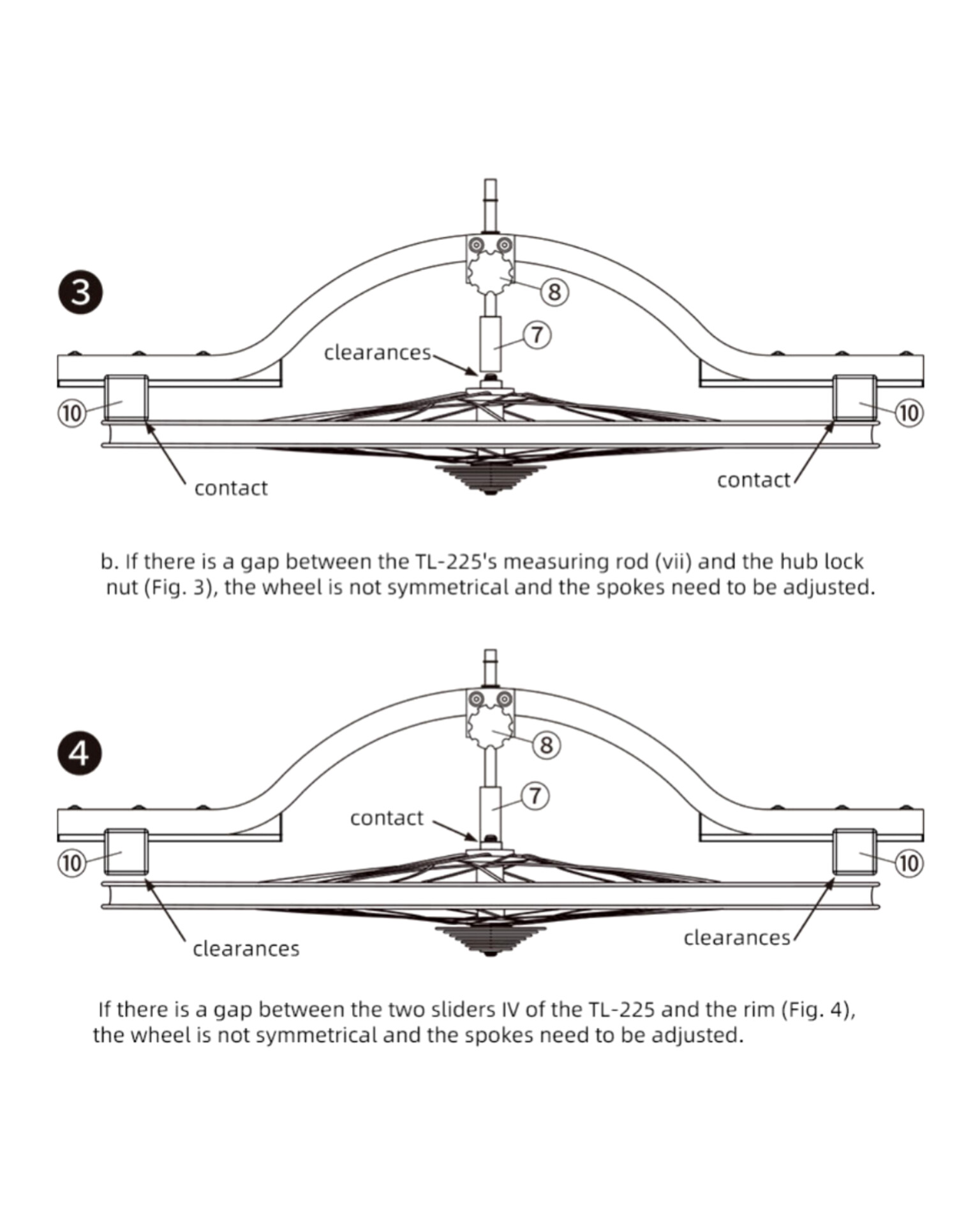 3

8

7

clearances

10

10

contact

contact

b. If there is a gap between the TL-225's measuring rod (vii) and the hub lock nut (Fig. 3), the wheel is not symmetrical and the spokes need to be adjusted.

4

8

7

contact

10

10

clearances

clearances

If there is a gap between the two sliders IV of the TL-225 and the rim (Fig. 4), the wheel is not symmetrical and the spokes need to be adjusted.