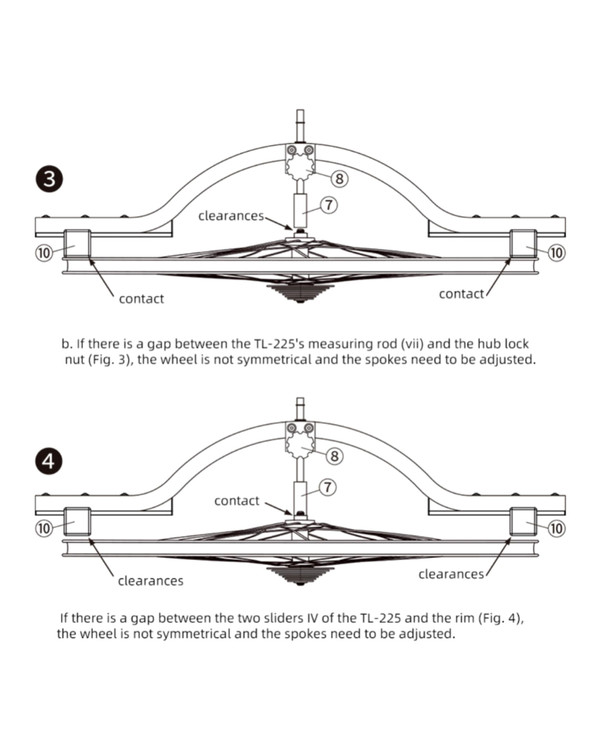 3

8

7

clearances

10

10

contact

contact

b. If there is a gap between the TL-225's measuring rod (vii) and the hub lock nut (Fig. 3), the wheel is not symmetrical and the spokes need to be adjusted.

4

8

7

contact

10

10

clearances

clearances

If there is a gap between the two sliders IV of the TL-225 and the rim (Fig. 4), the wheel is not symmetrical and the spokes need to be adjusted.