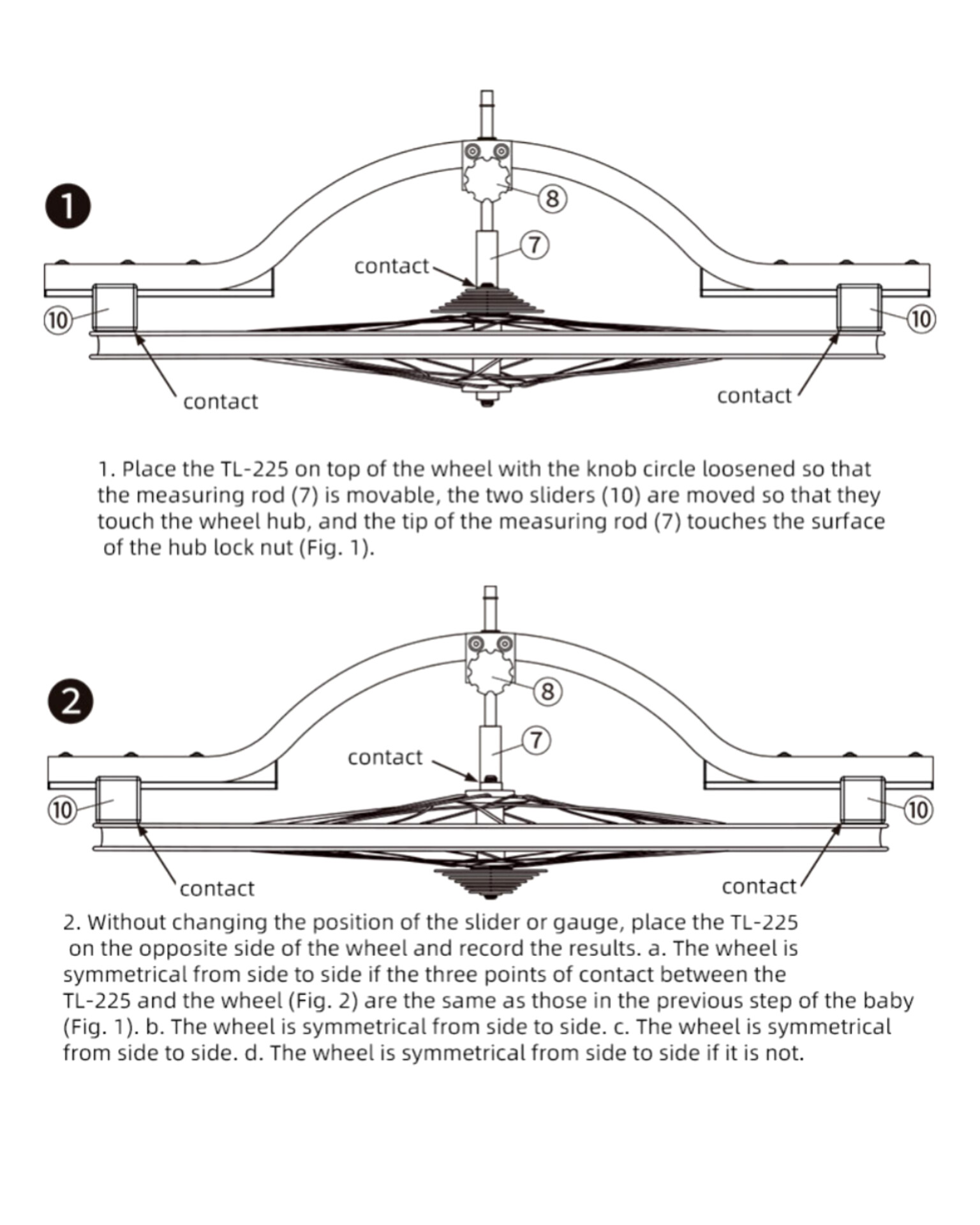 1

8

7

contact

10

10

contact

contact

1. Place the TL-225 on top of the wheel with the knob circle loosened so that the measuring rod (7) is movable, the two sliders (10) are moved so that they touch the wheel hub, and the tip of the measuring rod (7) touches the surface of the hub lock nut (Fig. 1).

2

8

7

contact

10

10

contact

contact

2. Without changing the position of the slider or gauge, place the TL-225 on the opposite side of the wheel and record the results. a. The wheel is symmetrical from side to side if the three points of contact between the TL-225 and the wheel (Fig. 2) are the same as those in the previous step of the baby (Fig. 1). b. The wheel is symmetrical from side to side. c. The wheel is symmetrical from side to side. d. The wheel is symmetrical from side to side if it is not.