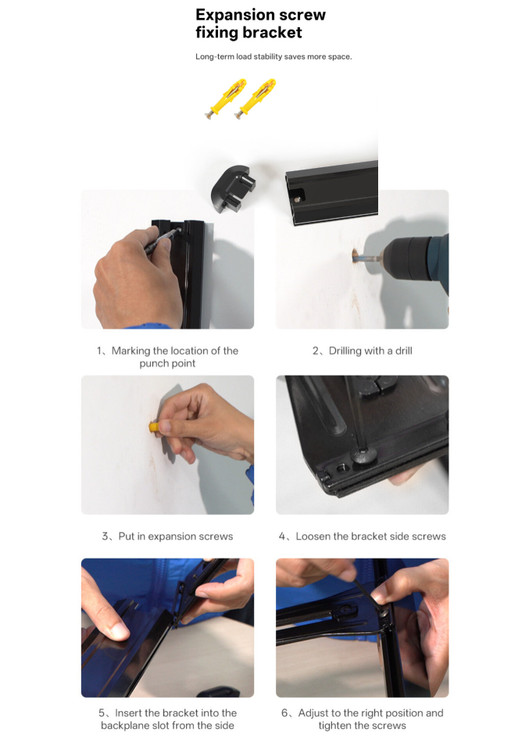 Expansion screw fixing bracket

Long-term load stability saves more space.

1、Marking the location of the punch point

2、Drilling with a drill

3、Put in expansion screws

4、Loosen the bracket side screws

5、Insert the bracket into the backplane slot from the side

6、Adjust to the right position and tighten the screws