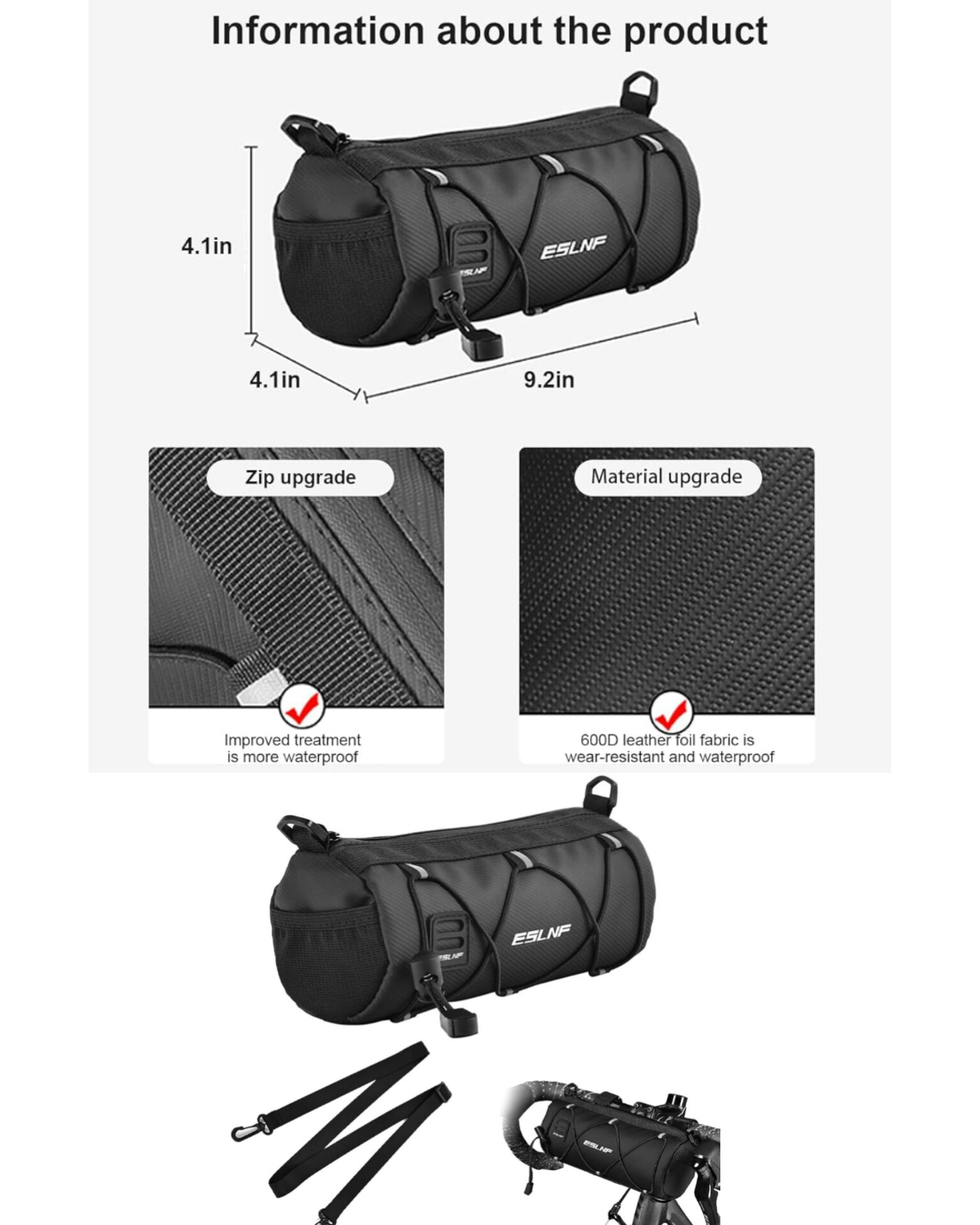 Information about the product

4.1in

ESLNF

ESLNF

4.1in

9.2in

Zip upgrade

Improved treatment is more waterproof

Material upgrade

600D leather foil fabric is wear-resistant and waterproof

ESLNF

ESLNF

ESLNF