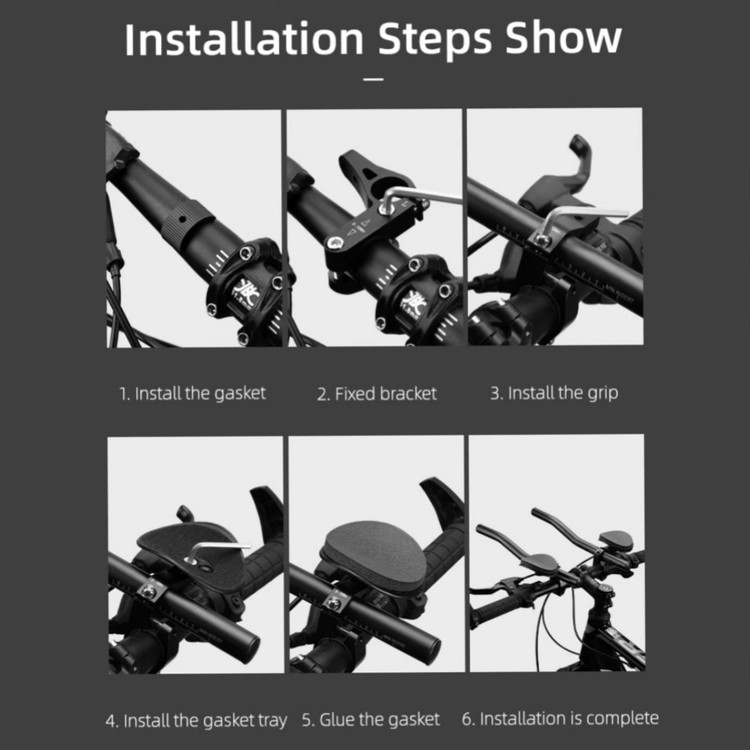 Installation Steps Show

1. Install the gasket

2. Fixed bracket

3. Install the grip

4. Install the gasket tray

5. Glue the gasket

6. Installation is complete